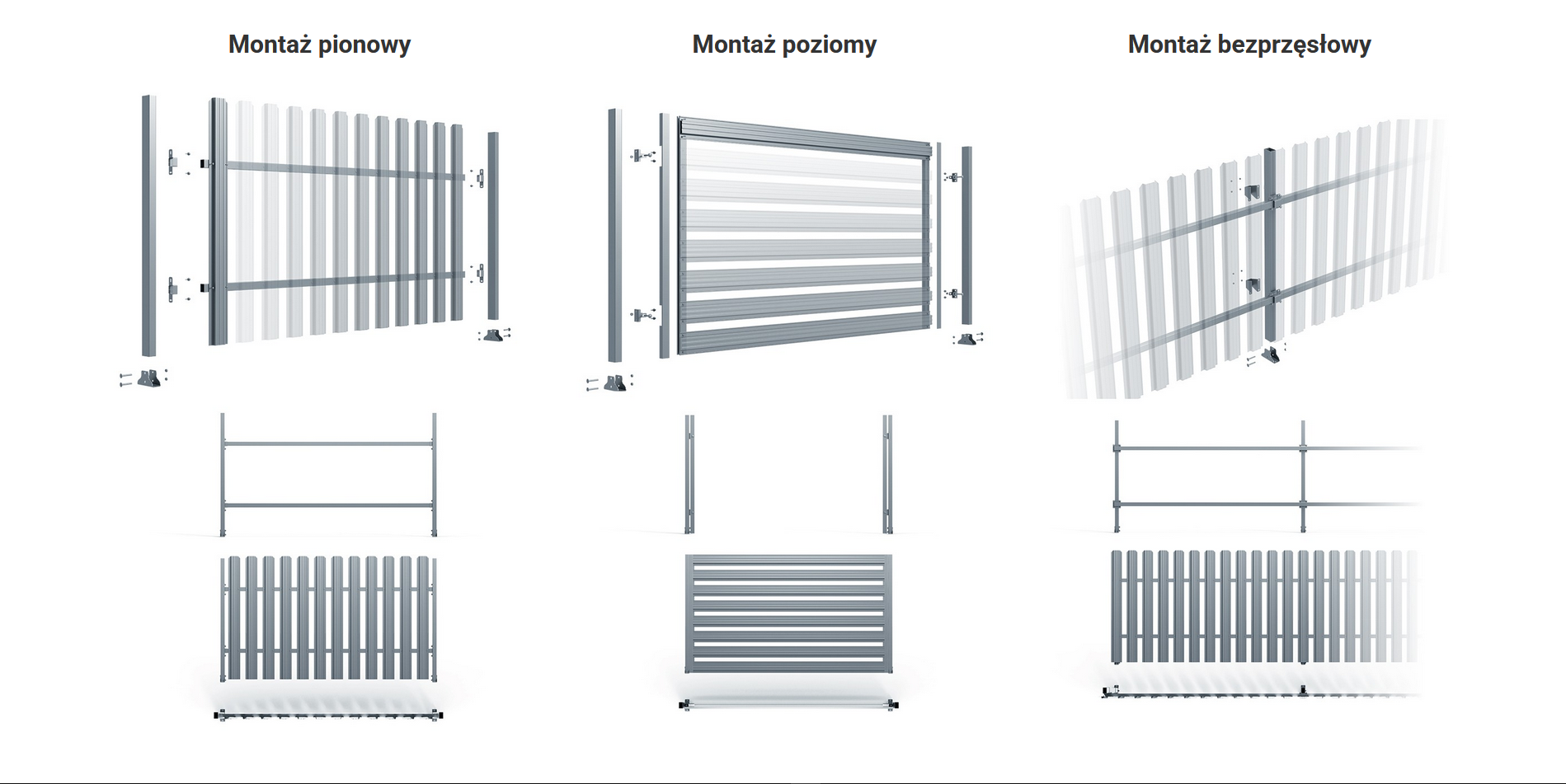 Montaż pionowy

Montaż poziomy

Montaż bezprzęsłowy